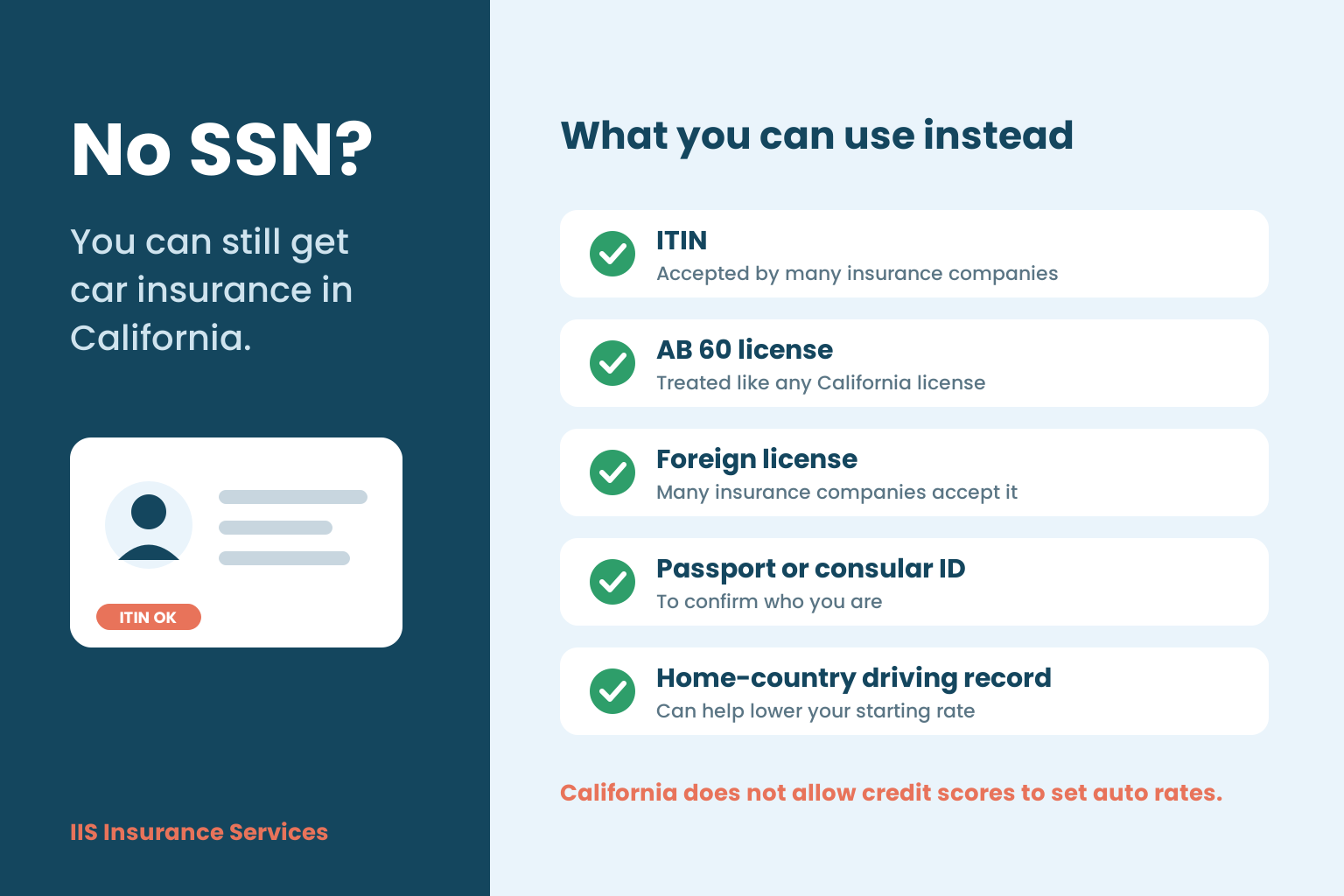 No SSN?

You can still get car insurance in California.

ITIN OK

IIS Insurance Services

What you can use instead

ITIN
Accepted by many insurance companies

AB 60 license
Treated like any California license

Foreign license
Many insurance companies accept it

Passport or consular ID
To confirm who you are

Home-country driving record
Can help lower your starting rate

California does not allow credit scores to set auto rates.